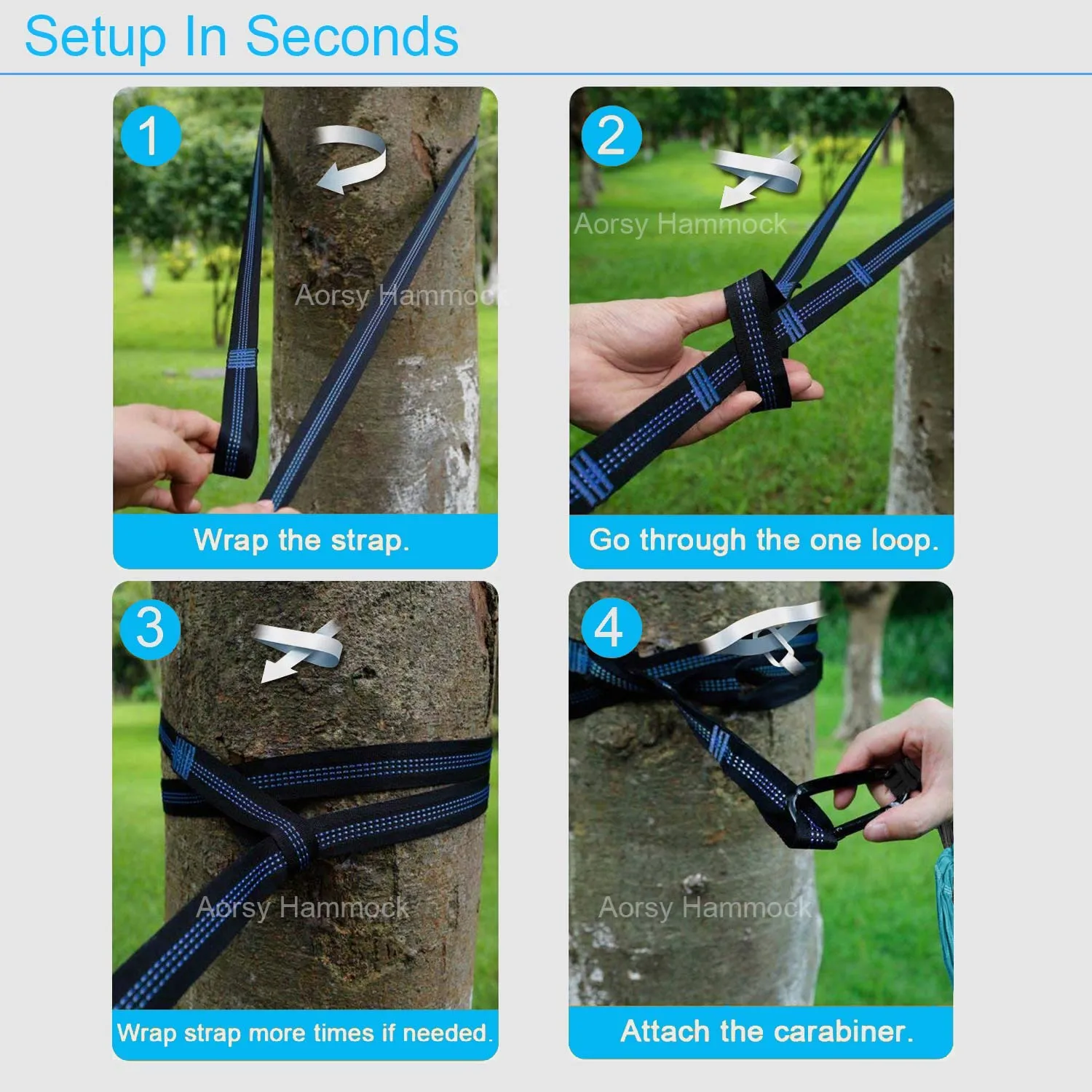 Setup In Seconds

1

Aorsy Hammock

Wrap the strap.

2

Aorsy Hammock

Go through the one loop.

3

Aorsy Hammock

Wrap strap more times if needed.

4

Aorsy Hammock

Attach the carabiner.